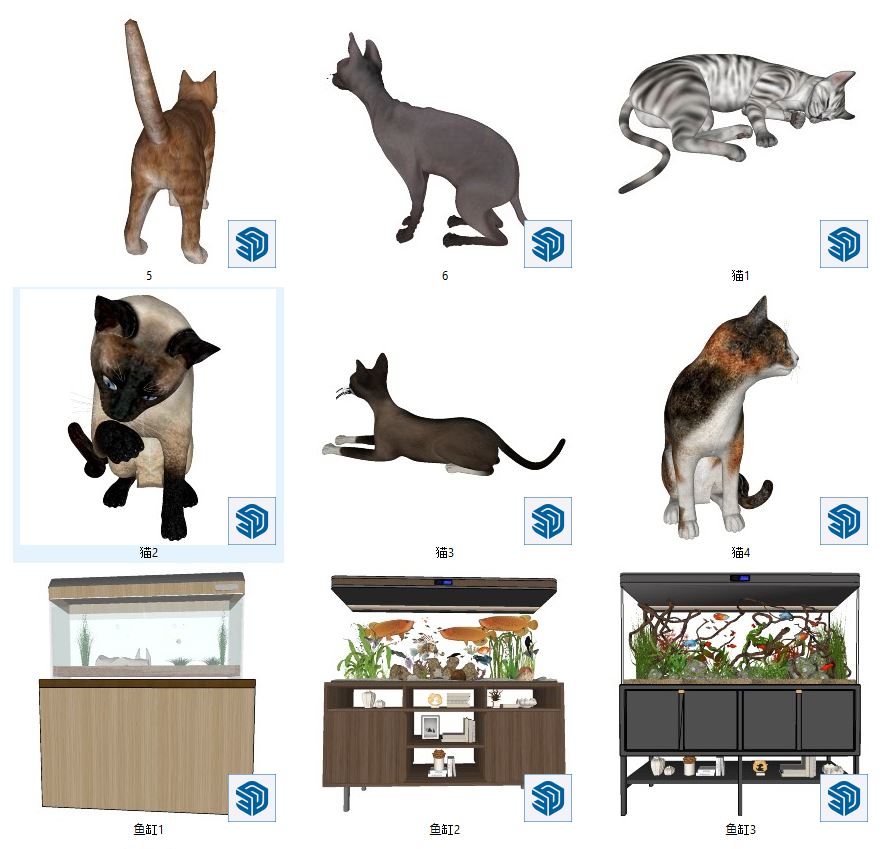 5

6

猫1

猫2

猫3

猫4

鱼缸1

鱼缸2

鱼缸3